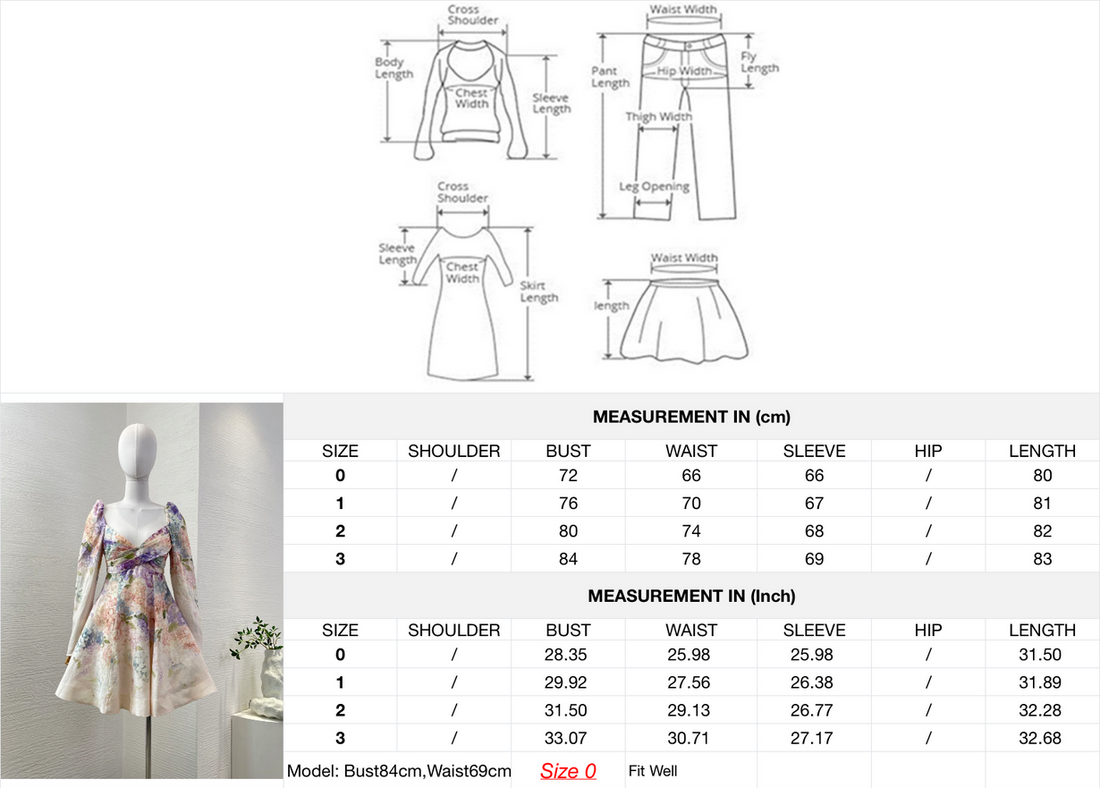 Cross Shoulder
Body Length
Chest Width
Sleeve Length

Waist Width
Pant Length
Hip Width
Fly Length
Thigh Width
Leg Opening

Cross Shoulder
Sleeve Length
Chest Width
Skirt Length

Waist Width
length

MEASUREMENT IN (cm)

| SIZE | SHOULDER | BUST | WAIST | SLEEVE | HIP | LENGTH |
|---|---|---|---|---|---|---|
| 0 | / | 72 | 66 | 66 | / | 80 |
| 1 | / | 76 | 70 | 67 | / | 81 |
| 2 | / | 80 | 74 | 68 | / | 82 |
| 3 | / | 84 | 78 | 69 | / | 83 |

MEASUREMENT IN (Inch)

| SIZE | SHOULDER | BUST | WAIST | SLEEVE | HIP | LENGTH |
|---|---|---|---|---|---|---|
| 0 | / | 28.35 | 25.98 | 25.98 | / | 31.50 |
| 1 | / | 29.92 | 27.56 | 26.38 | / | 31.89 |
| 2 | / | 31.50 | 29.13 | 26.77 | / | 32.28 |
| 3 | / | 33.07 | 30.71 | 27.17 | / | 32.68 |

Model: Bust84cm,Waist69cm Size 0 Fit Well